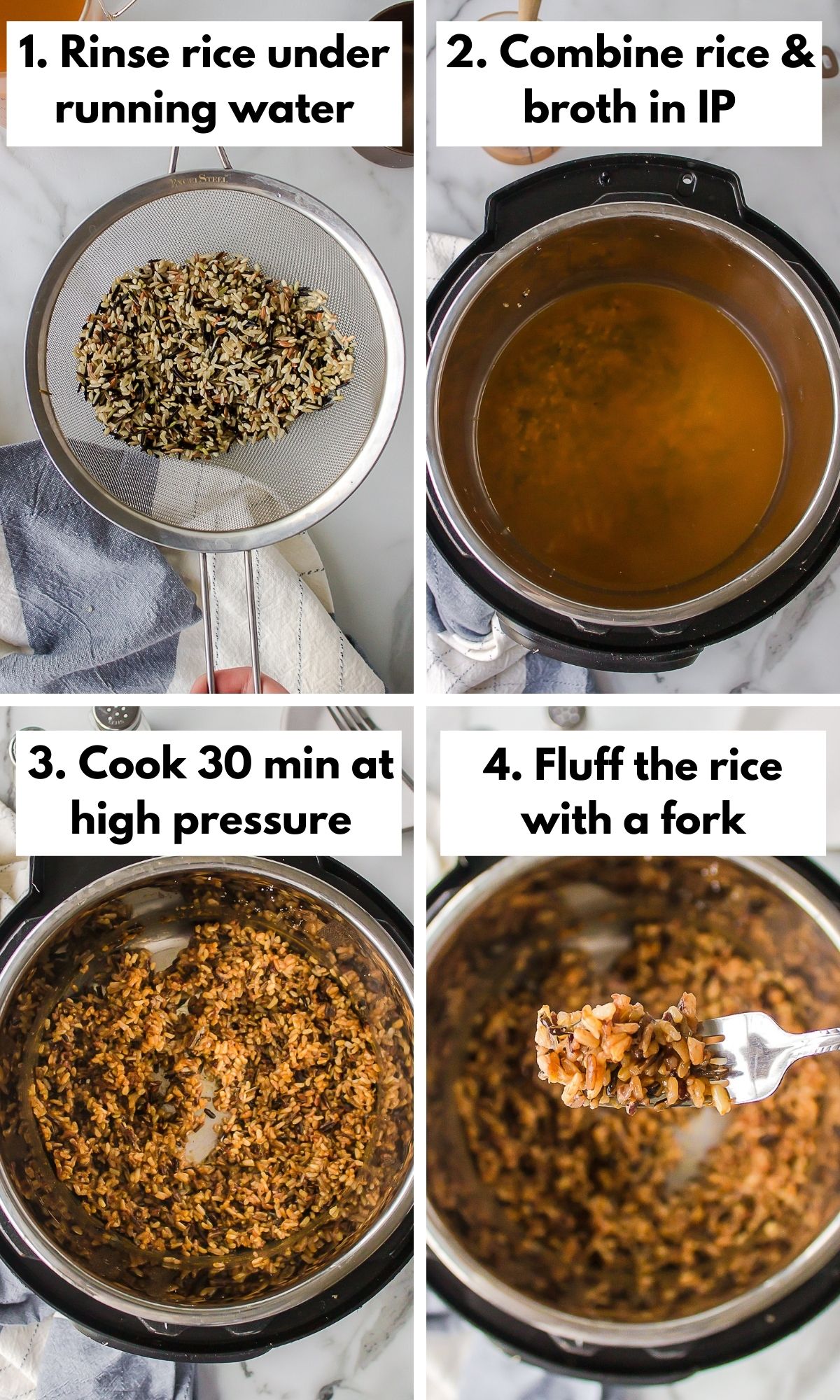 1. Rinse rice under running water

ExcelSteel

2. Combine rice & broth in IP

3. Cook 30 min at high pressure

4. Fluff the rice with a fork